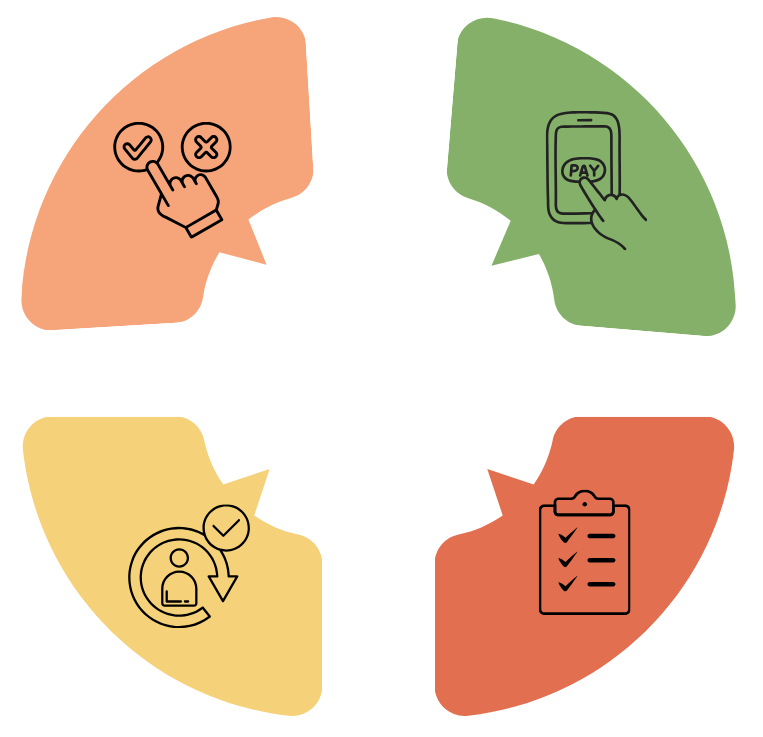 PAY